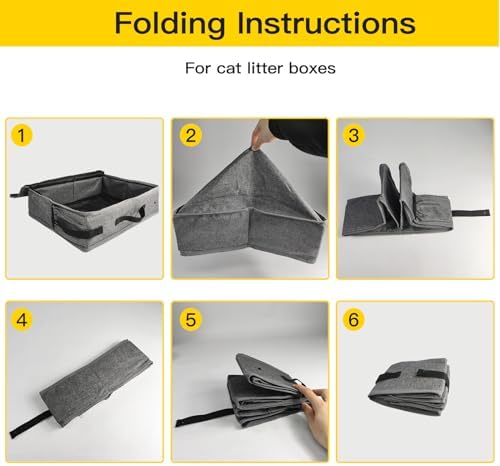 Folding Instructions

For cat litter boxes

1

2

3

4

5

6